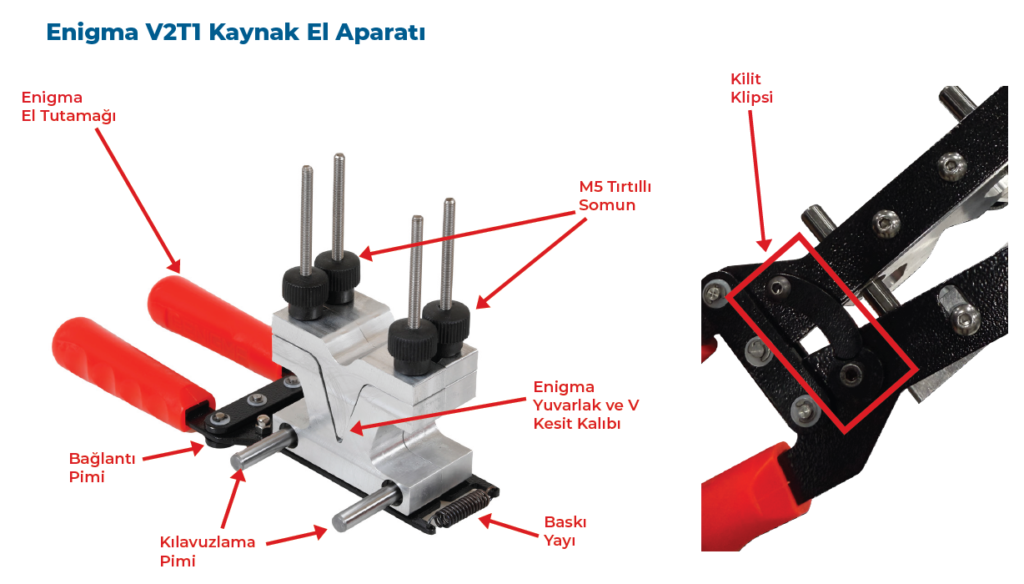 Enigma V2T1 Kaynak El Aparatı

Enigma
El Tutamağı

M5 Tırtıllı
Somun

Enigma
Yuvarlak ve V
Kesit Kalıbı

Bağlantı
Pimi

Kılavuzlama
Pimi

Baskı
Yayı

Kilit
Klipsi